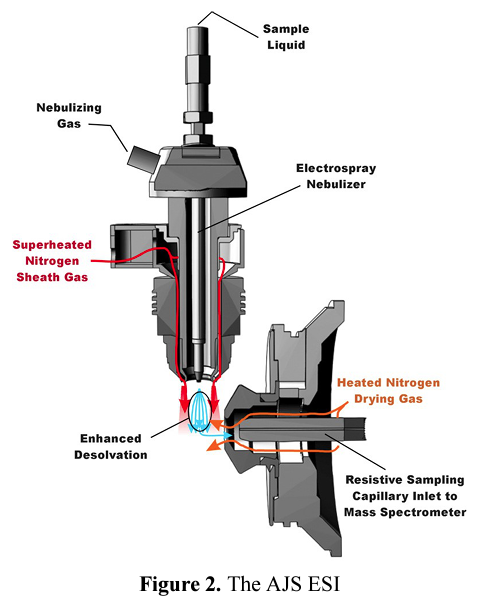 Sample Liquid

Nebulizing Gas

Electrospray Nebulizer

Superheated Nitrogen Sheath Gas

Heated Nitrogen Drying Gas

Enhanced Desolvation

Resistive Sampling Capillary Inlet to Mass Spectrometer

**Figure 2.** The AJS ESI